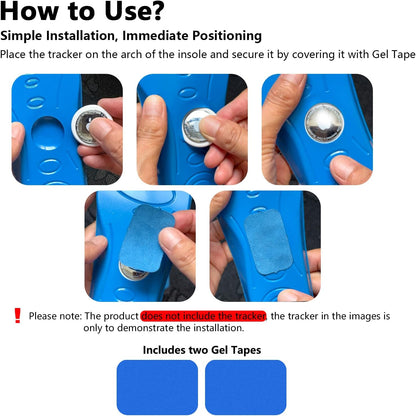 How to Use?

Simple Installation, Immediate Positioning

Place the tracker on the arch of the insole and secure it by covering it with Gel Tape

! Please note: The product does not include the tracker, the tracker in the images is only to demonstrate the installation.

Includes two Gel Tapes